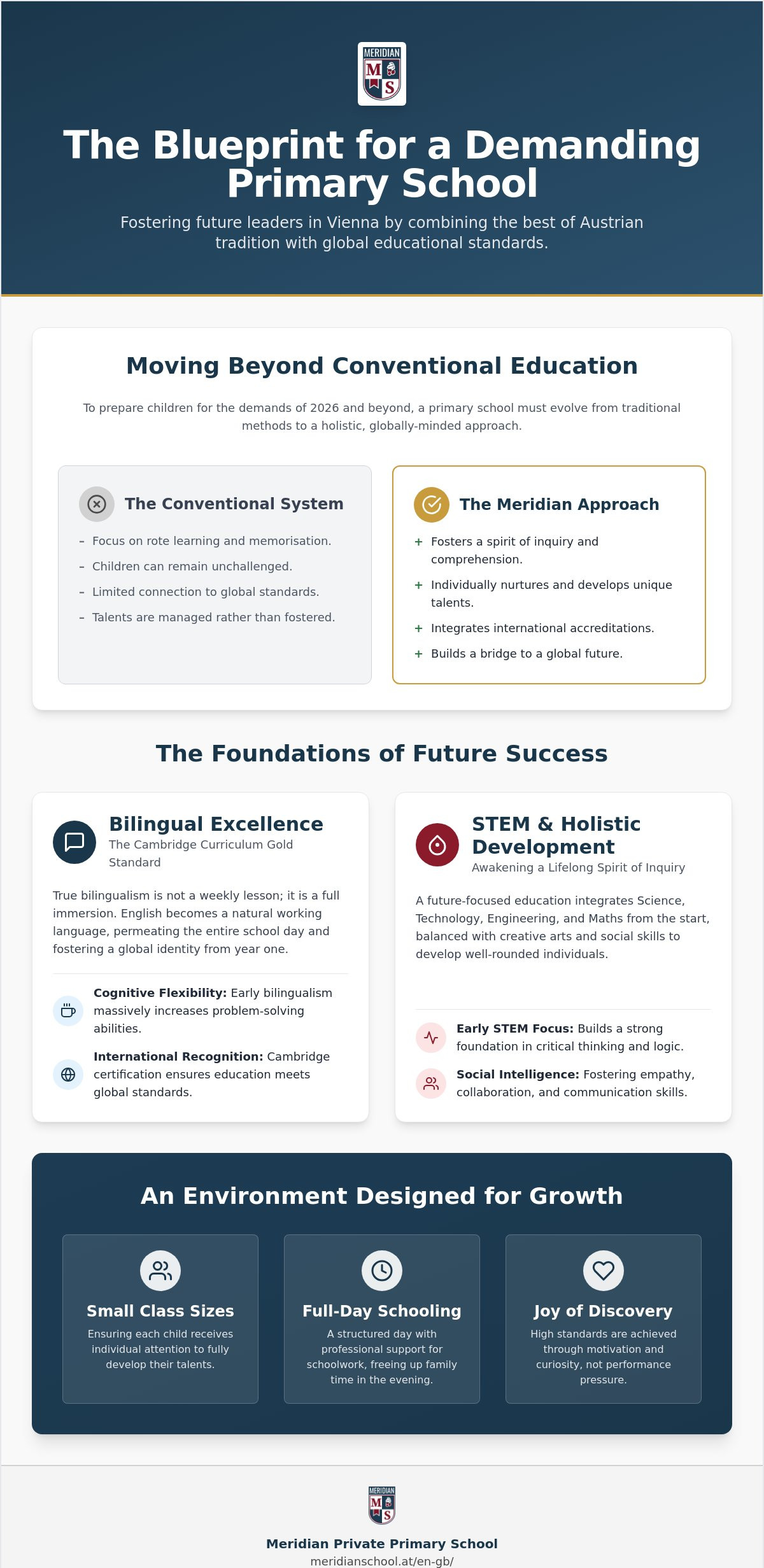 MERIDIAN
M S

The Blueprint for a Demanding Primary School

Fostering future leaders in Vienna by combining the best of Austrian tradition with global educational standards.

Moving Beyond Conventional Education

To prepare children for the demands of 2026 and beyond, a primary school must evolve from traditional methods to a holistic, globally-minded approach.

The Conventional System

- Focus on rote learning and memorisation.
- Children can remain unchallenged.
- Limited connection to global standards.
- Talents are managed rather than fostered.

The Meridian Approach

+ Fosters a spirit of inquiry and comprehension.
+ Individually nurtures and develops unique talents.
+ Integrates international accreditations.
+ Builds a bridge to a global future.

The Foundations of Future Success

Bilingual Excellence
The Cambridge Curriculum Gold Standard

True bilingualism is not a weekly lesson; it is a full immersion. English becomes a natural working language, permeating the entire school day and fostering a global identity from year one.

Cognitive Flexibility: Early bilingualism massively increases problem-solving abilities.

International Recognition: Cambridge certification ensures education meets global standards.

STEM & Holistic Development
Awakening a Lifelong Spirit of Inquiry

A future-focused education integrates Science, Technology, Engineering, and Maths from the start, balanced with creative arts and social skills to develop well-rounded individuals.

Early STEM Focus: Builds a strong foundation in critical thinking and logic.

Social Intelligence: Fostering empathy, collaboration, and communication skills.

An Environment Designed for Growth

Small Class Sizes
Ensuring each child receives individual attention to fully develop their talents.

Full-Day Schooling
A structured day with professional support for schoolwork, freeing up family time in the evening.

Joy of Discovery
High standards are achieved through motivation and curiosity, not performance pressure.

MERIDIAN
M S

Meridian Private Primary School
meridianschool.at/en-gb/